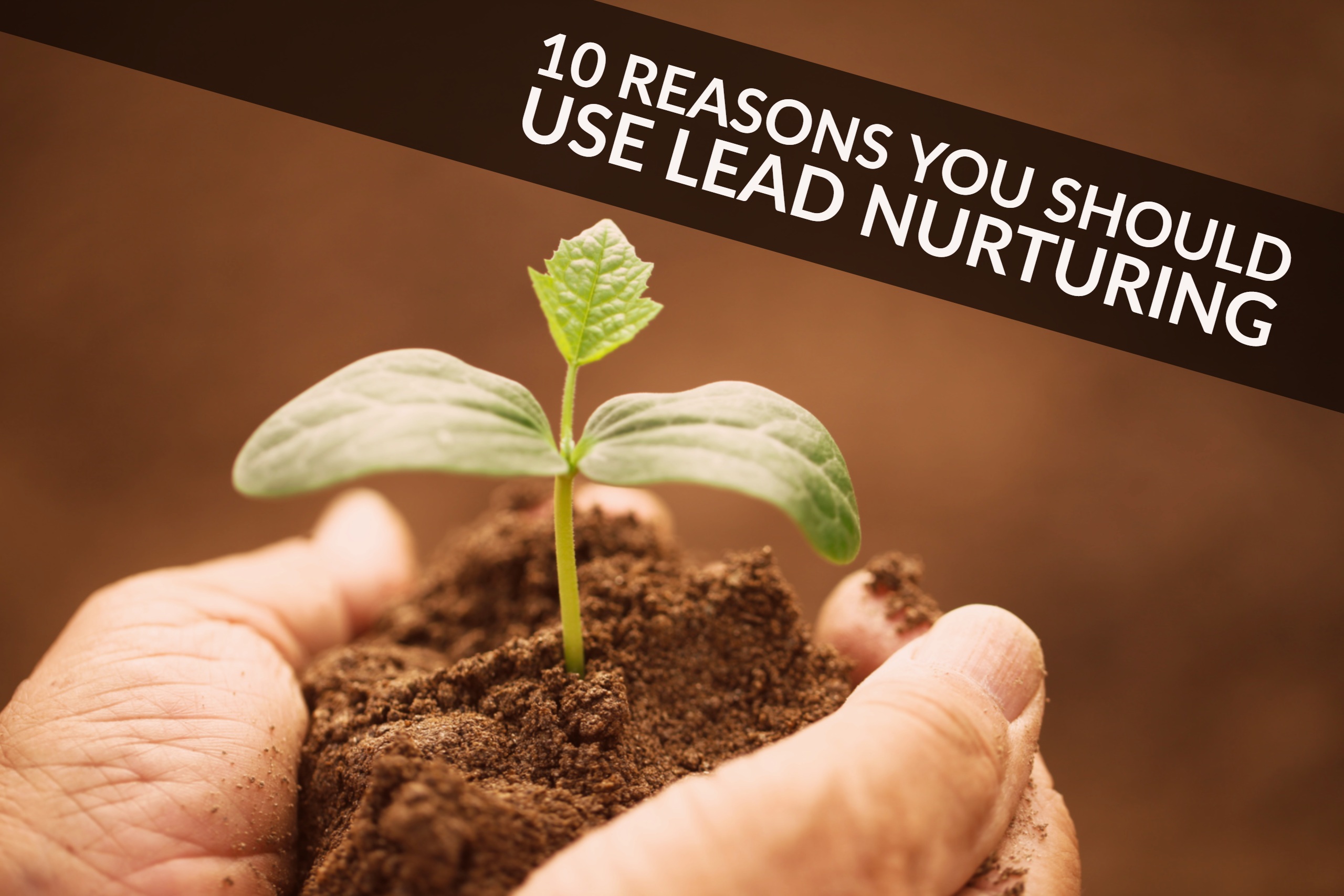 10 REASONS YOU SHOULD
USE LEAD NURTURING